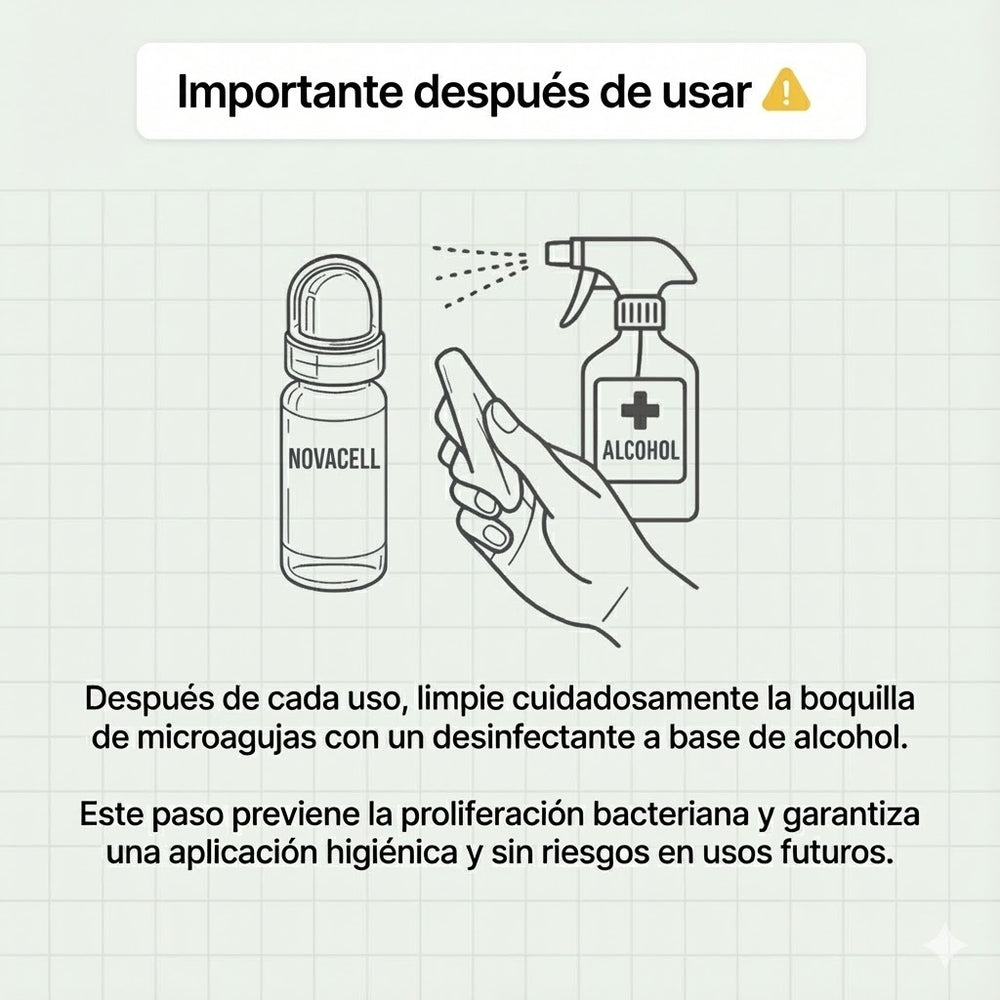 Importante después de usar ⚠️

NOVACELL

ALCOHOL

Después de cada uso, limpie cuidadosamente la boquilla de microagujas con un desinfectante a base de alcohol.

Este paso previene la proliferación bacteriana y garantiza una aplicación higiénica y sin riesgos en usos futuros.